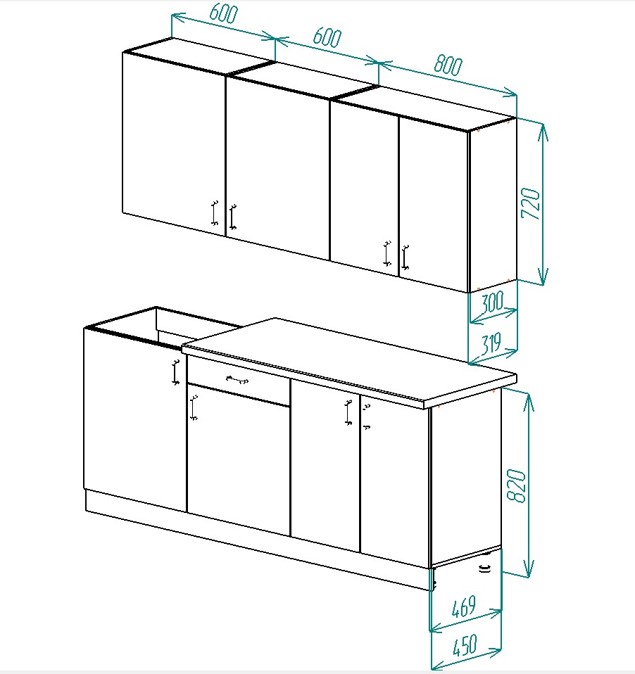 600
600
800
720
300
319
820
469
450