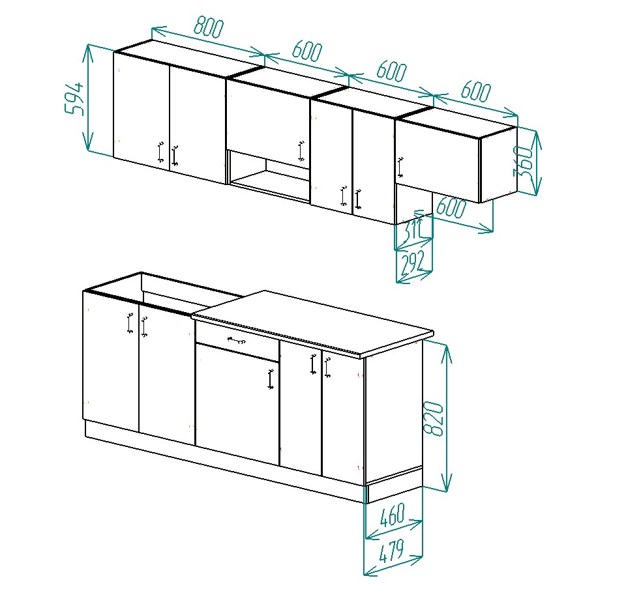 800
600
600
600
594
360
600
311
292
820
460
479