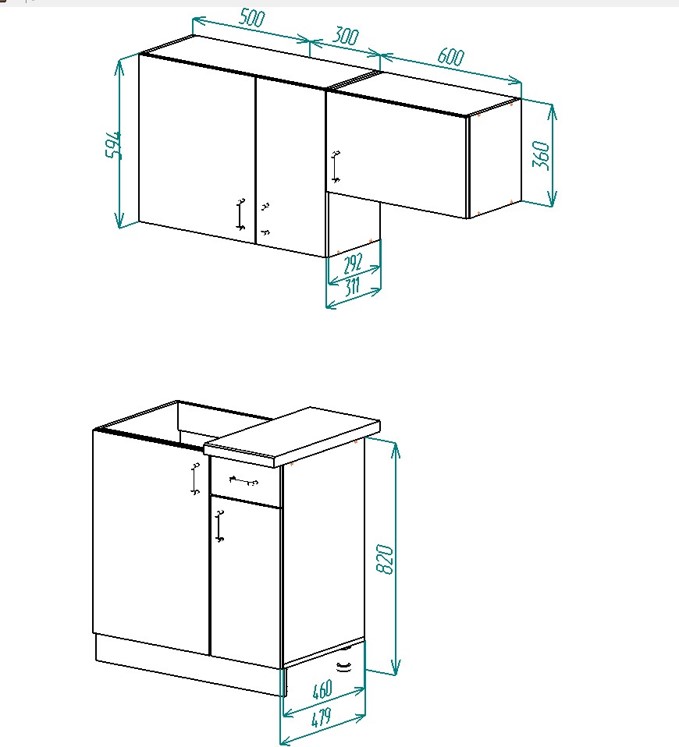 500
300
600
594
360
292
311
820
460
479