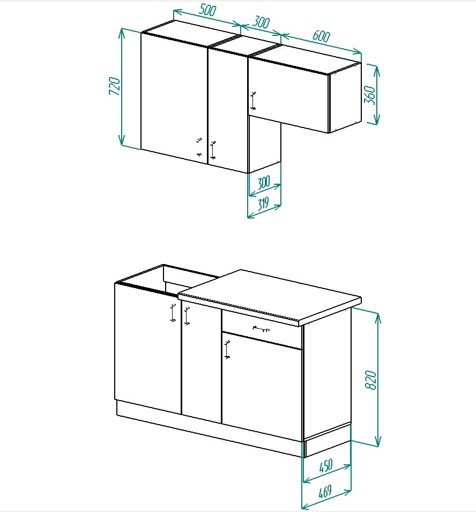 500
300
600
720
360
300
319
820
450
469