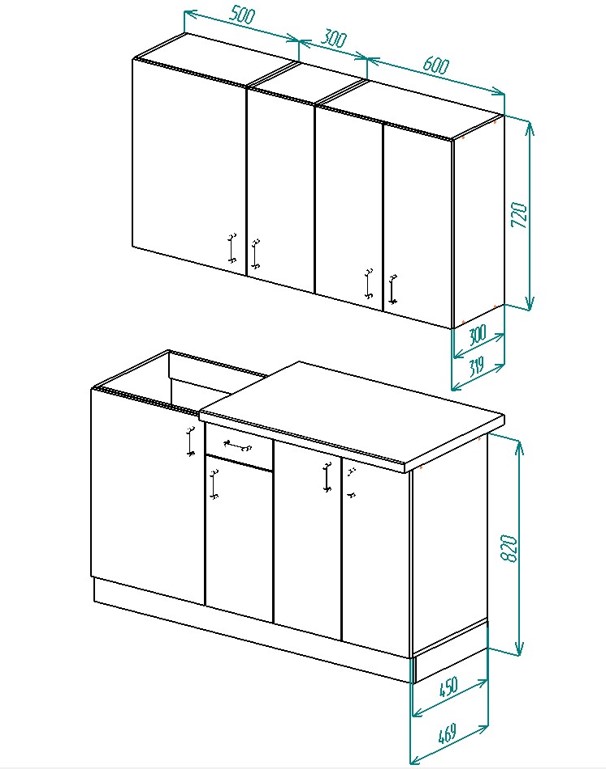 500
300
600
720
300
319
820
450
469