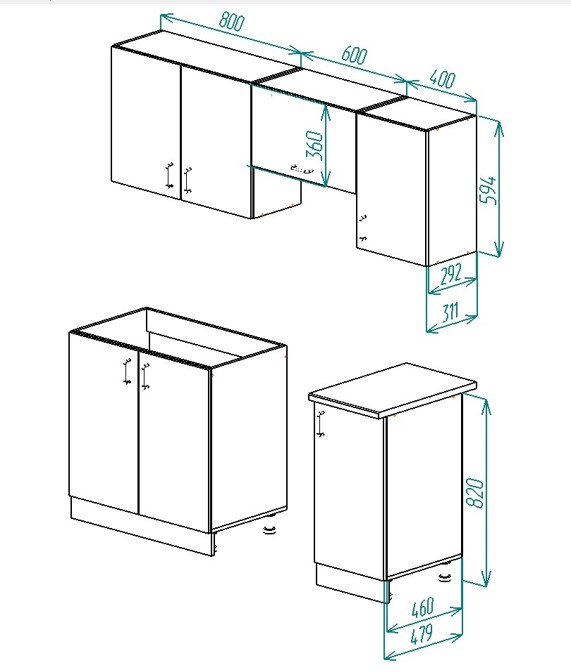 800
600
400
360
594
292
311
820
460
479