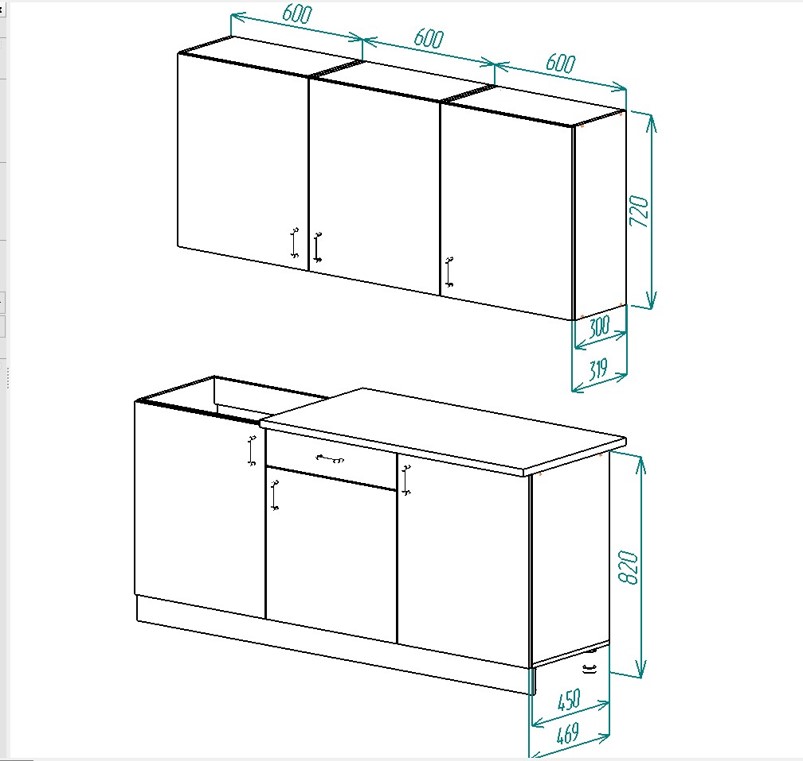 600
600
600
720
300
319
820
450
469