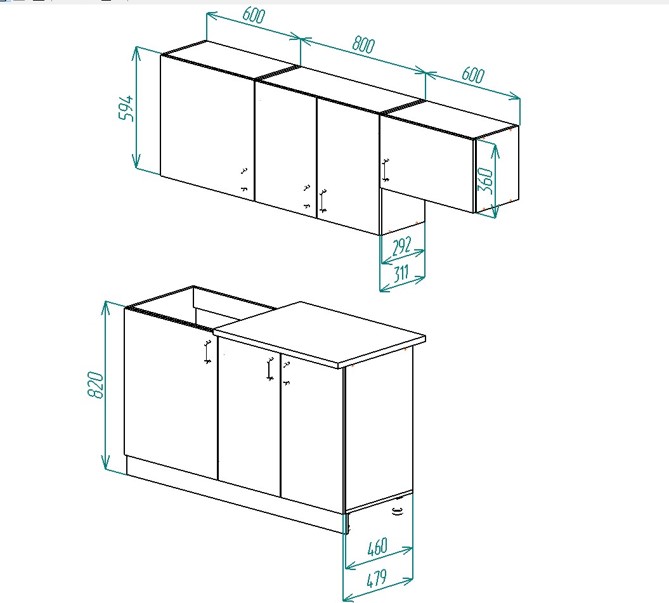 600
800
600
594
360
292
311
820
460
479